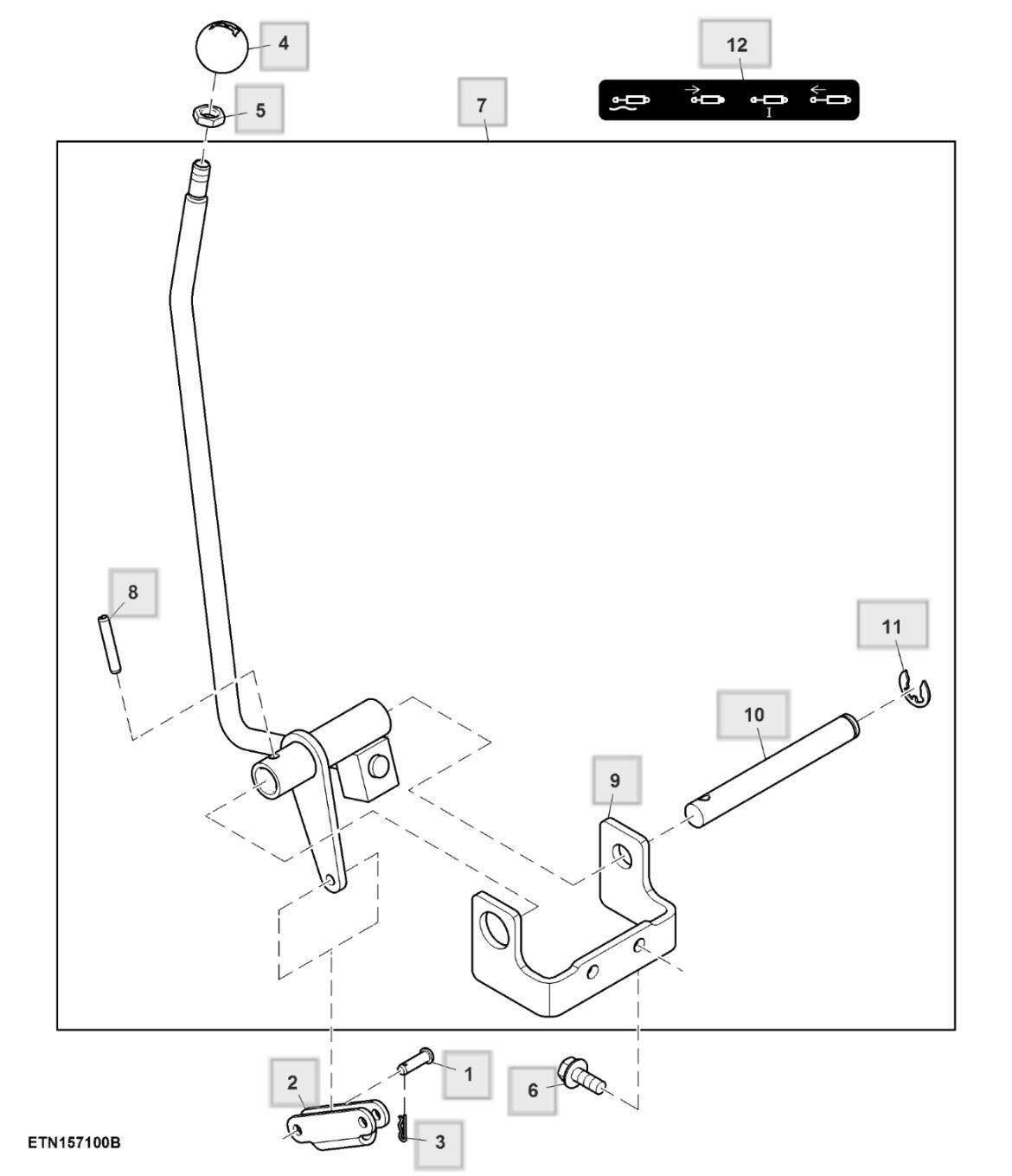 4
12
5
7
I
8
11
10
9
2
1
6
3
ETN157100B